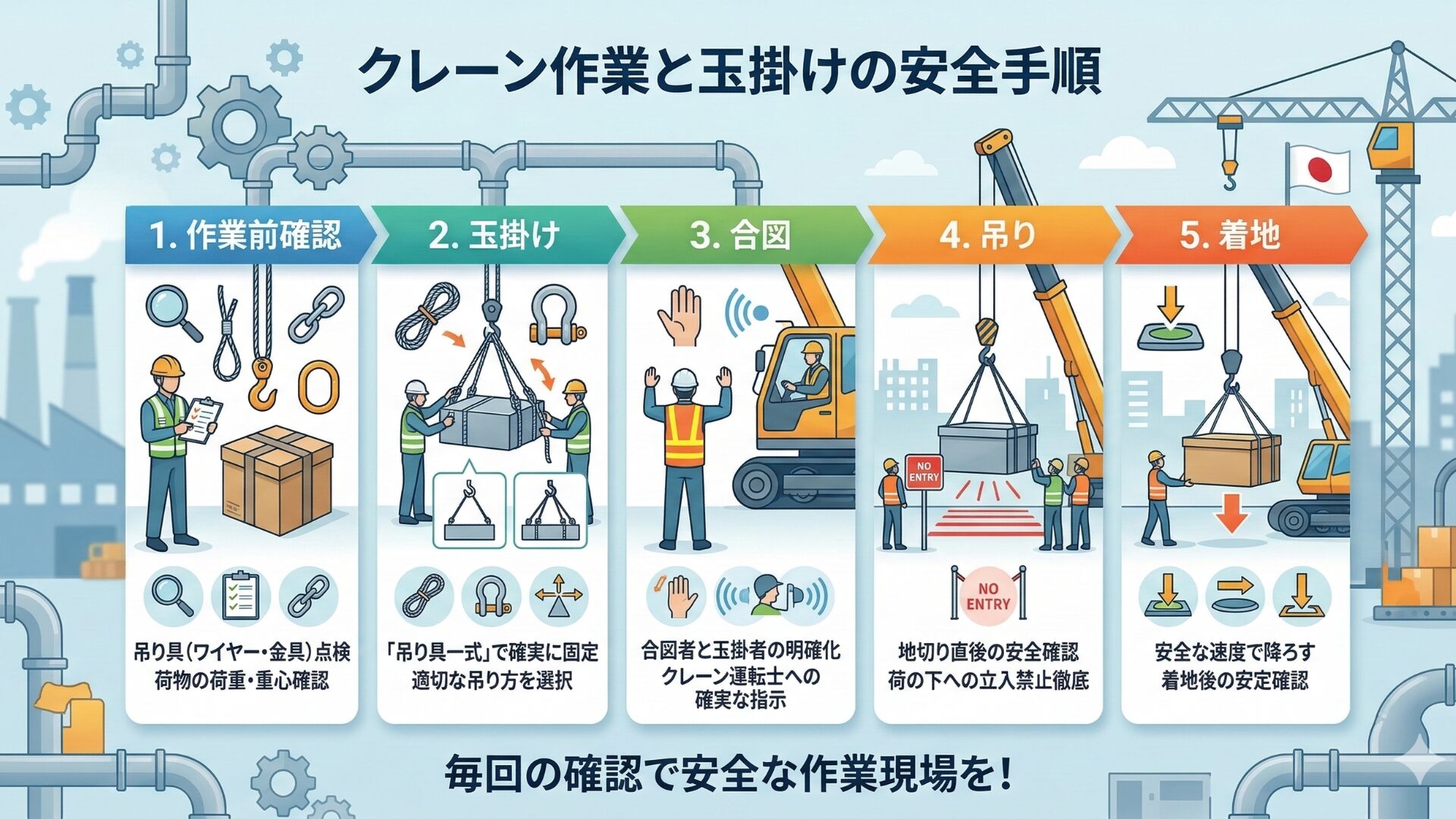 クレーン作業と玉掛けの安全手順

1. 作業前確認

吊り具(ワイヤー・金具)点検
荷物の荷重・重心確認

2. 玉掛け

「吊り具一式」で確実に固定
適切な吊り方を選択

3. 合図

合図者と玉掛者の明確化
クレーン運転士への
確実な指示

4. 吊り

NO ENTRY

NO ENTRY

地切り直後の安全確認
荷の下への立入禁止徹底

5. 着地

安全な速度で降ろす
着地後の安定確認

毎回の確認で安全な作業現場を!