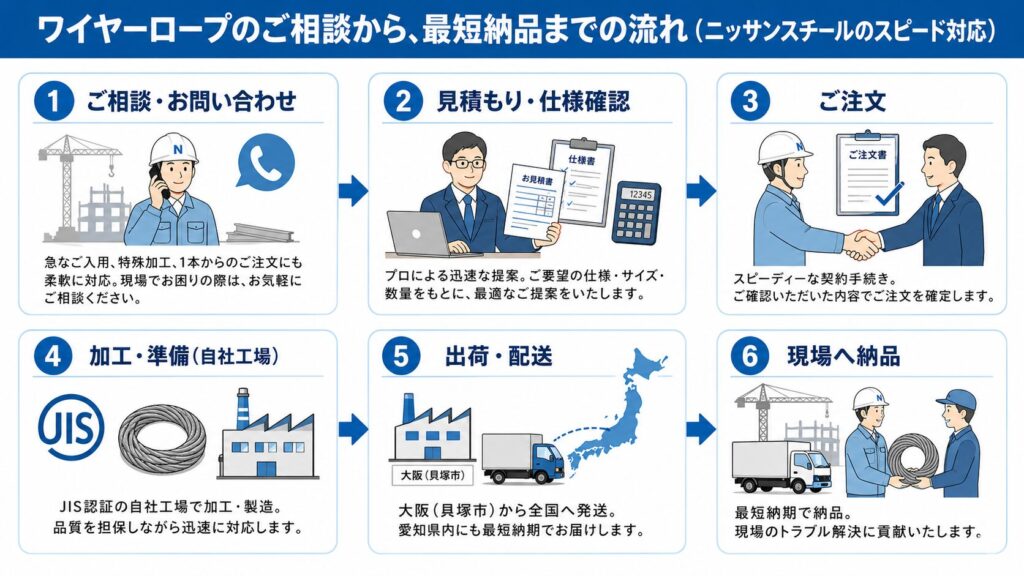 ワイヤーロープのご相談から、最短納品までの流れ（ニッサンスチールのスピード対応）

1 ご相談・お問い合わせ

N

急なご入用、特殊加工、1本からのご注文にも柔軟に対応。現場でお困りの際は、お気軽にご相談ください。

2 見積もり・仕様確認

お見積書

仕様書

12345

プロによる迅速な提案。ご要望の仕様・サイズ・数量をもとに、最適なご提案をいたします。

3 ご注文

N

ご注文書

スピーディーな契約手続き。ご確認いただいた内容でご注文を確定します。

4 加工・準備（自社工場）

JIS

JIS認証の自社工場で加工・製造。品質を担保しながら迅速に対応します。

5 出荷・配送

大阪（貝塚市）

大阪（貝塚市）から全国へ発送。愛知県内にも最短納期でお届けします。

6 現場へ納品

N

最短納期で納品。現場のトラブル解決に貢献いたします。